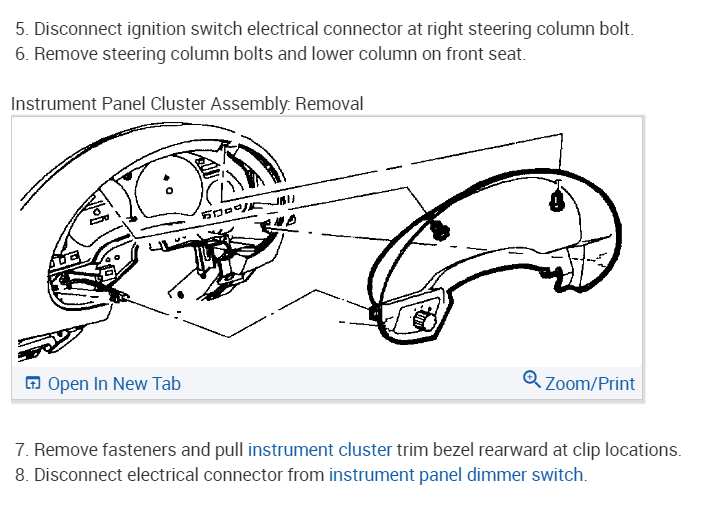 5. Disconnect ignition switch electrical connector at right steering column bolt.
6. Remove steering column bolts and lower column on front seat.

Instrument Panel Cluster Assembly: Removal

Open In New Tab
Zoom/Print

7. Remove fasteners and pull instrument cluster trim bezel rearward at clip locations.
8. Disconnect electrical connector from instrument panel dimmer switch.