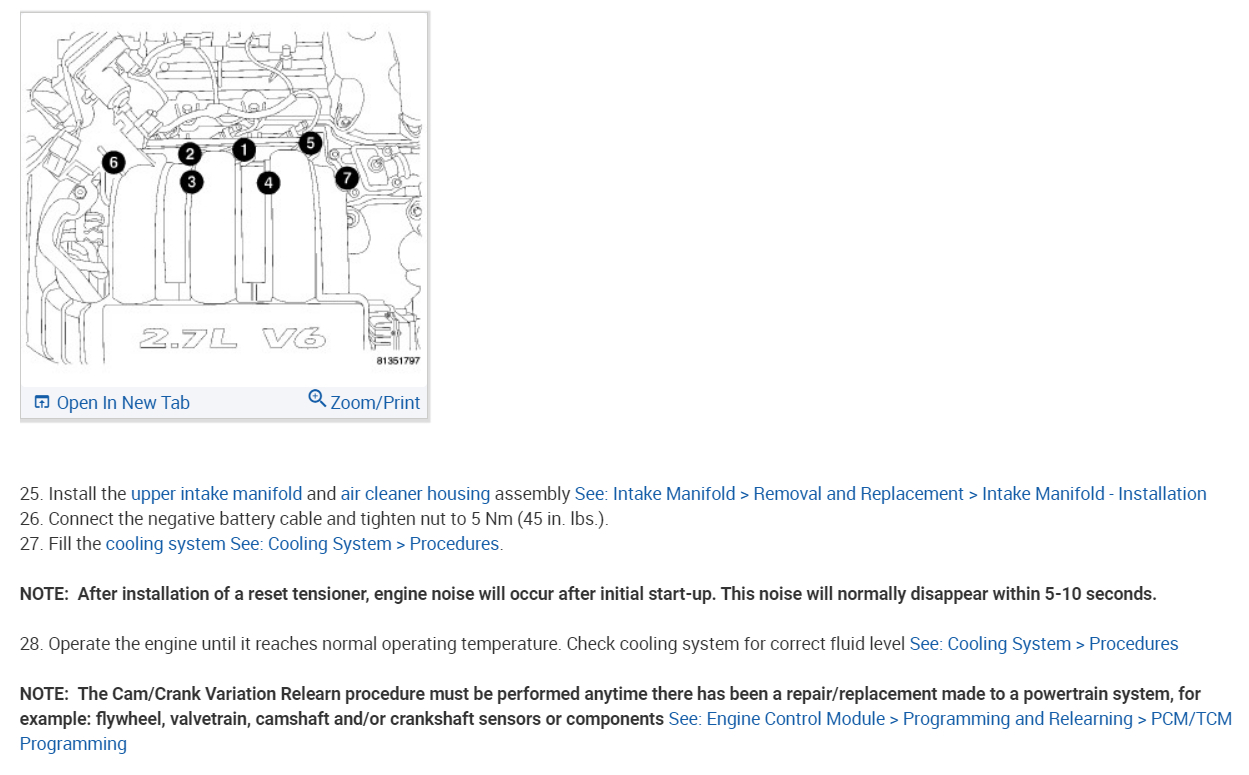 6
2
1
5
3
4
7
2.7L V6
81351797

Open In New Tab
Zoom/Print

25. Install the upper intake manifold and air cleaner housing assembly See: Intake Manifold > Removal and Replacement > Intake Manifold - Installation
26. Connect the negative battery cable and tighten nut to 5 Nm (45 in. lbs.).
27. Fill the cooling system See: Cooling System > Procedures.

NOTE: After installation of a reset tensioner, engine noise will occur after initial start-up. This noise will normally disappear within 5-10 seconds.

28. Operate the engine until it reaches normal operating temperature. Check cooling system for correct fluid level See: Cooling System > Procedures

NOTE: The Cam/Crank Variation Relearn procedure must be performed anytime there has been a repair/replacement made to a powertrain system, for example: flywheel, valvetrain, camshaft and/or crankshaft sensors or components See: Engine Control Module > Programming and Relearning > PCM/TCM Programming