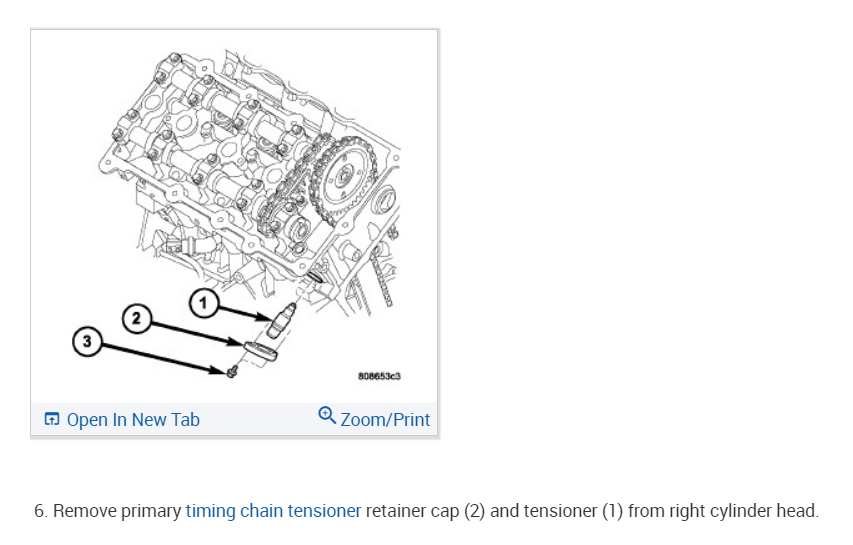 1
2
3
808653c3

Open In New Tab
Zoom/Print

6. Remove primary timing chain tensioner retainer cap (2) and tensioner (1) from right cylinder head.