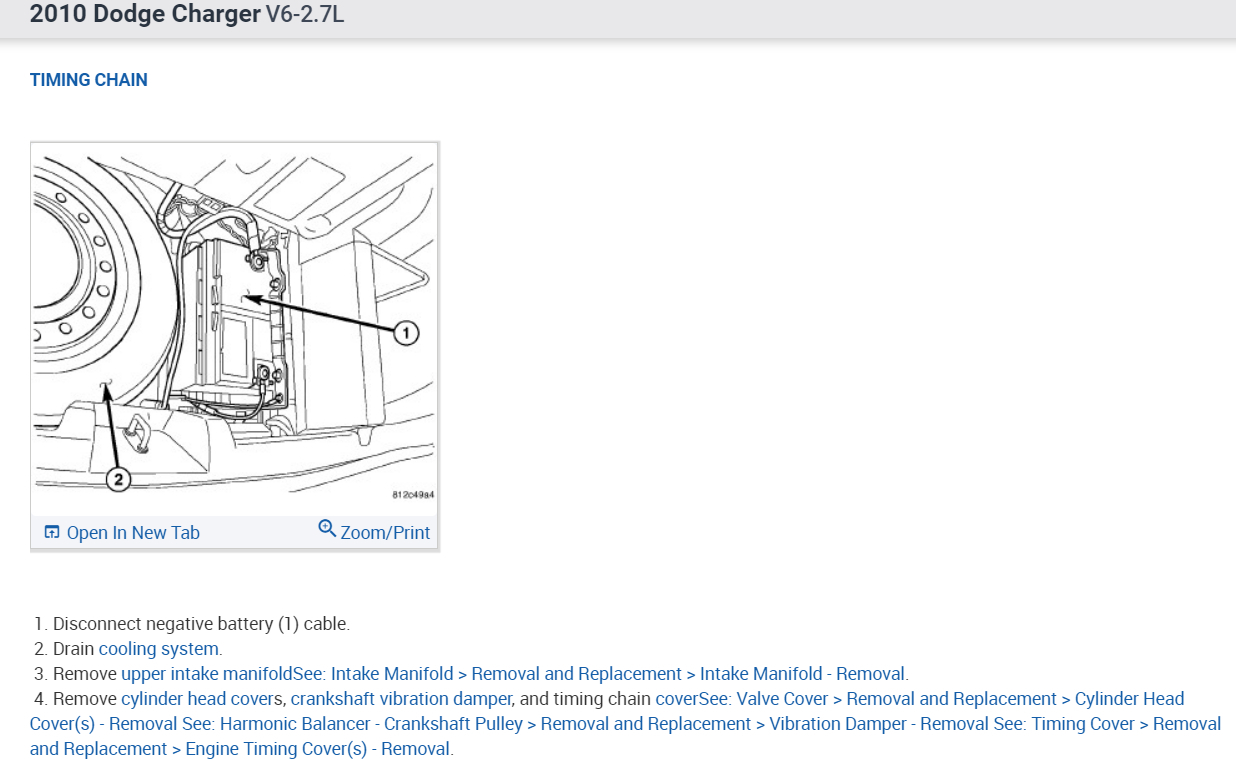 2010 Dodge Charger V6-2.7L

TIMING CHAIN

1

2

812c49a4

Open In New Tab

Zoom/Print

1. Disconnect negative battery (1) cable.
2. Drain cooling system.
3. Remove upper intake manifoldSee: Intake Manifold > Removal and Replacement > Intake Manifold - Removal.
4. Remove cylinder head covers, crankshaft vibration damper, and timing chain coverSee: Valve Cover > Removal and Replacement > Cylinder Head Cover(s) - Removal See: Harmonic Balancer - Crankshaft Pulley > Removal and Replacement > Vibration Damper - Removal See: Timing Cover > Removal and Replacement > Engine Timing Cover(s) - Removal.