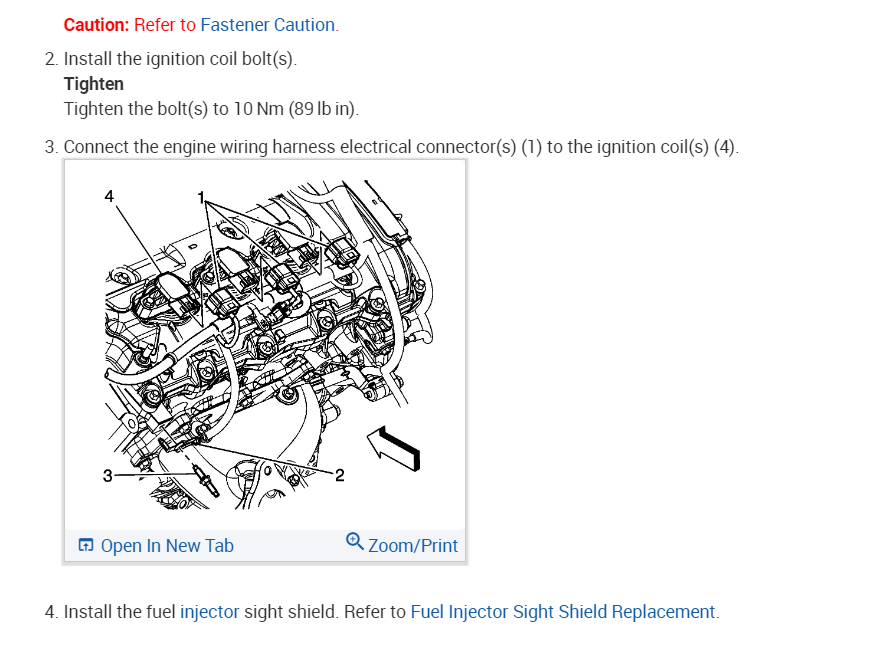 Caution: Refer to Fastener Caution.

2. Install the ignition coil bolt(s).

Tighten

Tighten the bolt(s) to 10 Nm (89 lb in).

3. Connect the engine wiring harness electrical connector(s) (1) to the ignition coil(s) (4).

4

1

3

2

Open In New Tab

Zoom/Print

4. Install the fuel injector sight shield. Refer to Fuel Injector Sight Shield Replacement.