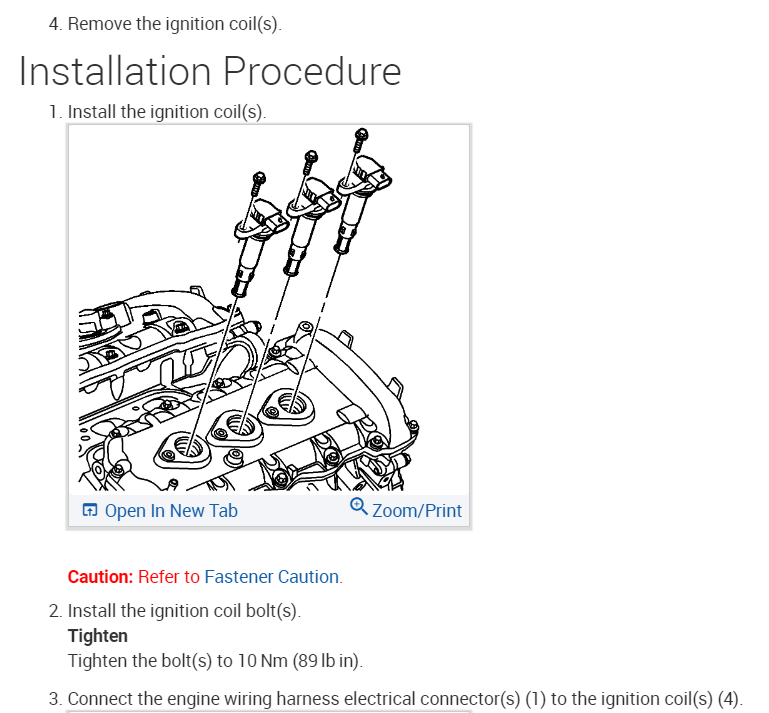 4. Remove the ignition coil(s).

Installation Procedure

1. Install the ignition coil(s).

Open In New Tab Zoom/Print

Caution: Refer to Fastener Caution.

2. Install the ignition coil bolt(s).
Tighten
Tighten the bolt(s) to 10 Nm (89 lb in).

3. Connect the engine wiring harness electrical connector(s) (1) to the ignition coil(s) (4).