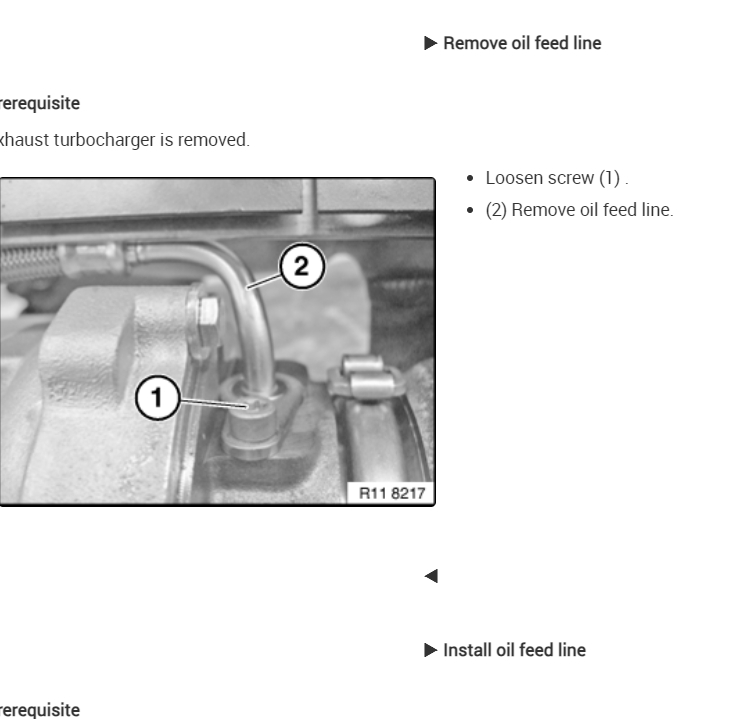 ▶ Remove oil feed line

rerequisite

xhaust turbocharger is removed.

2

1

R11 8217

• Loosen screw (1) .
• (2) Remove oil feed line.

◀

▶ Install oil feed line

rerequisite