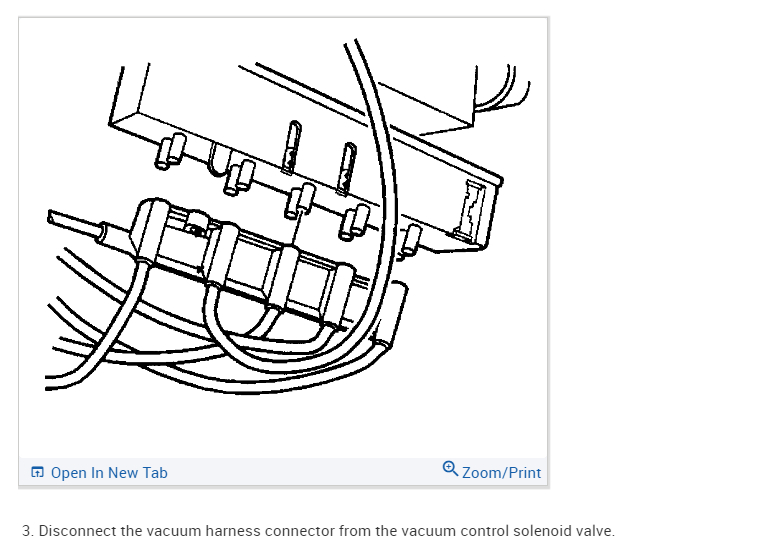 Open In New Tab

Zoom/Print

3. Disconnect the vacuum harness connector from the vacuum control solenoid valve.