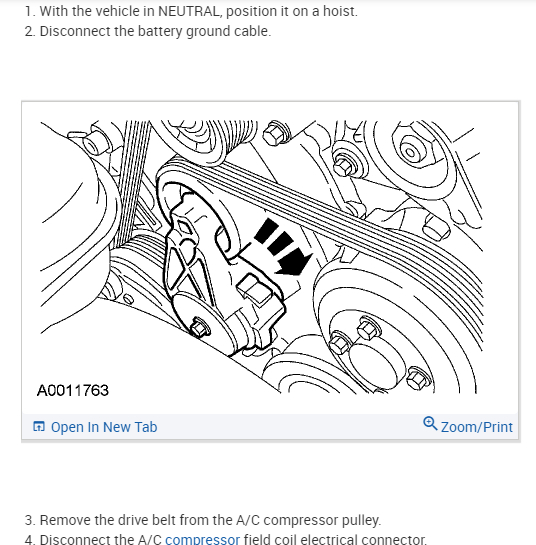 1. With the vehicle in NEUTRAL, position it on a hoist.
2. Disconnect the battery ground cable.

A0011763

Open In New Tab

Zoom/Print

3. Remove the drive belt from the A/C compressor pulley.
4. Disconnect the A/C compressor field coil electrical connector.