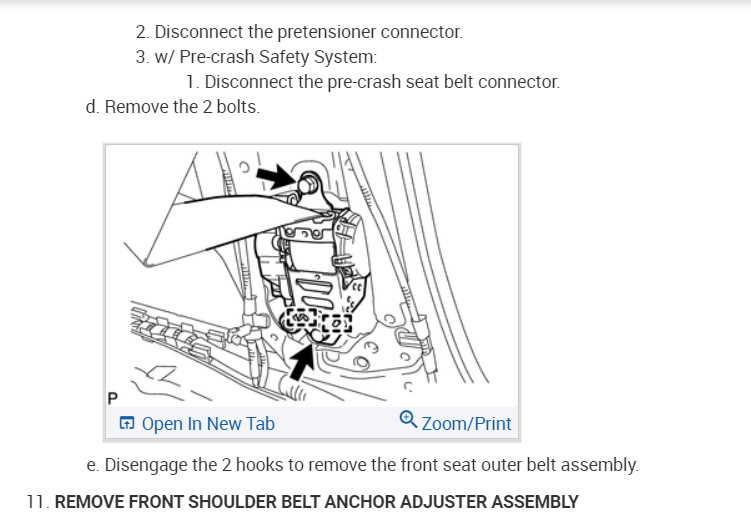 2. Disconnect the pretensioner connector.

3. w/ Pre-crash Safety System:

1. Disconnect the pre-crash seat belt connector.

d. Remove the 2 bolts.

P

Open In New Tab

Zoom/Print

e. Disengage the 2 hooks to remove the front seat outer belt assembly.

11. REMOVE FRONT SHOULDER BELT ANCHOR ADJUSTER ASSEMBLY