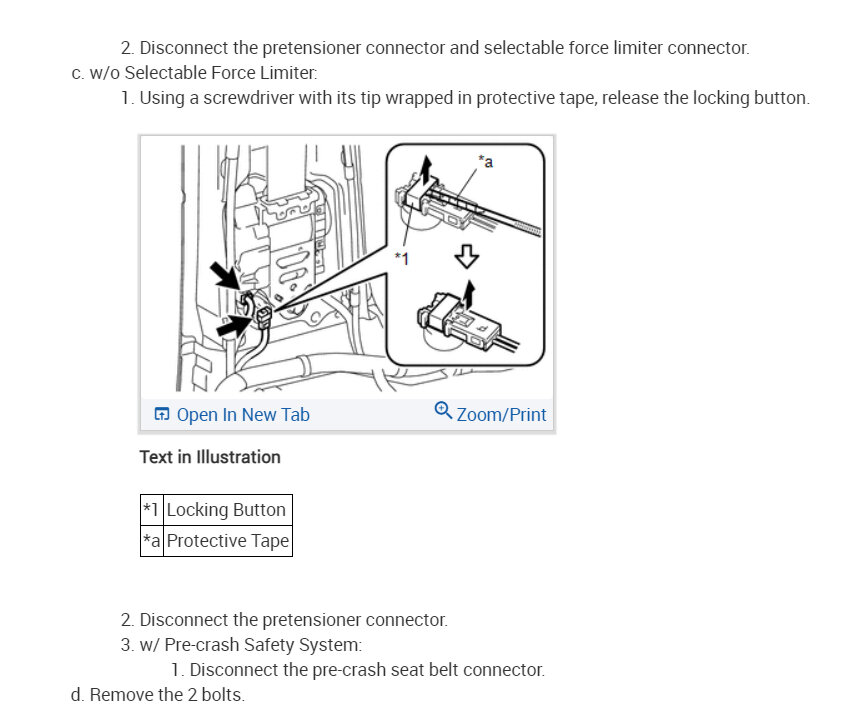 2. Disconnect the pretensioner connector and selectable force limiter connector.

c. w/o Selectable Force Limiter:

1. Using a screwdriver with its tip wrapped in protective tape, release the locking button.

*a

*1

Open In New Tab

Zoom/Print

Text in Illustration

| *1 | Locking Button |
|---|---|
| *a | Protective Tape |

2. Disconnect the pretensioner connector.

3. w/ Pre-crash Safety System:

1. Disconnect the pre-crash seat belt connector.

d. Remove the 2 bolts.