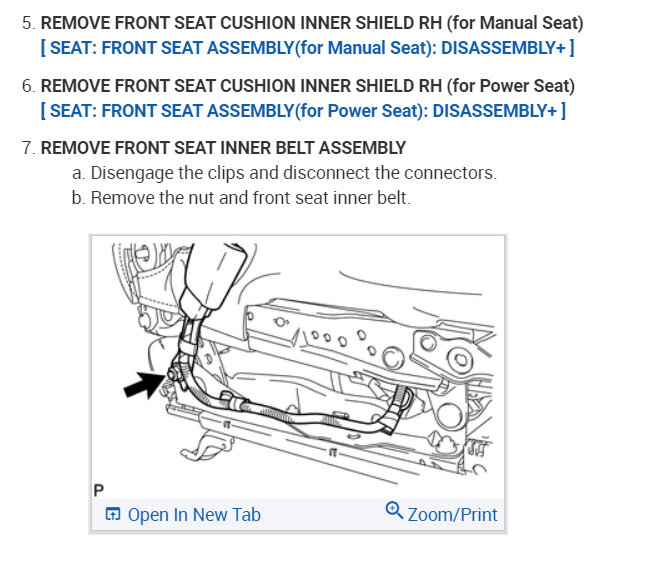 5. REMOVE FRONT SEAT CUSHION INNER SHIELD RH (for Manual Seat)
[ SEAT: FRONT SEAT ASSEMBLY(for Manual Seat): DISASSEMBLY+ ]

6. REMOVE FRONT SEAT CUSHION INNER SHIELD RH (for Power Seat)
[ SEAT: FRONT SEAT ASSEMBLY(for Power Seat): DISASSEMBLY+ ]

7. REMOVE FRONT SEAT INNER BELT ASSEMBLY
a. Disengage the clips and disconnect the connectors.
b. Remove the nut and front seat inner belt.

P

Open In New Tab

Zoom/Print