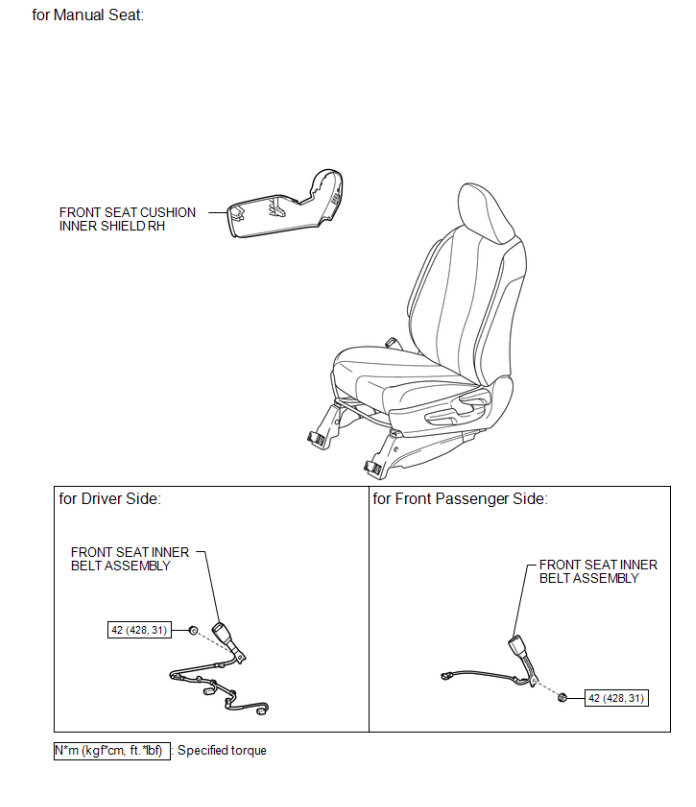 for Manual Seat:

FRONT SEAT CUSHION INNER SHIELD RH

for Driver Side:

FRONT SEAT INNER BELT ASSEMBLY

42 (428, 31)

for Front Passenger Side:

FRONT SEAT INNER BELT ASSEMBLY

42 (428, 31)

N*m (kgf*cm, ft.*lbf) : Specified torque