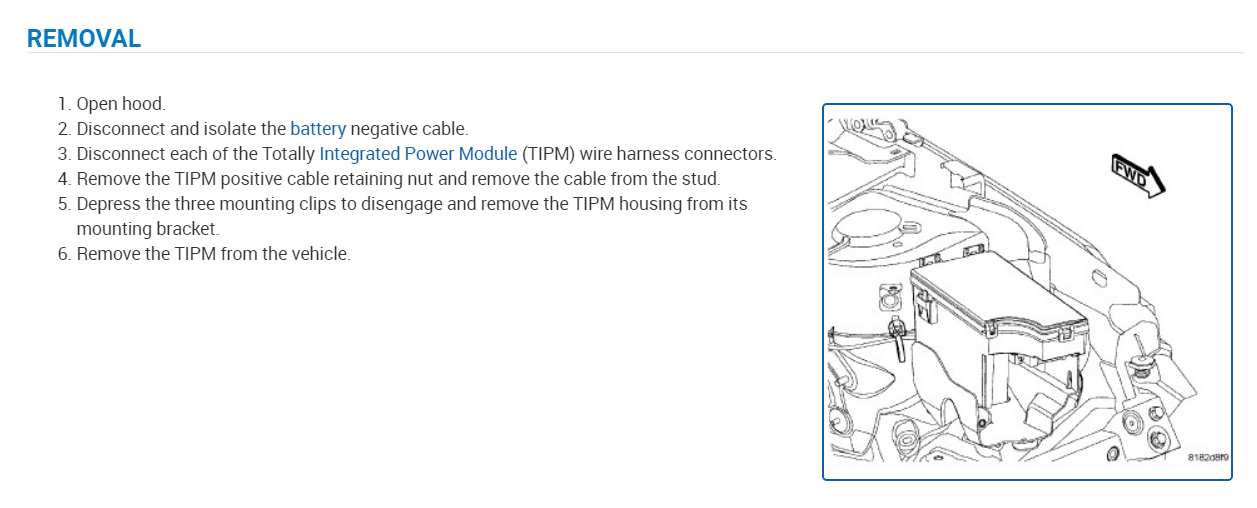 REMOVAL

1. Open hood.
2. Disconnect and isolate the battery negative cable.
3. Disconnect each of the Totally Integrated Power Module (TIPM) wire harness connectors.
4. Remove the TIPM positive cable retaining nut and remove the cable from the stud.
5. Depress the three mounting clips to disengage and remove the TIPM housing from its mounting bracket.
6. Remove the TIPM from the vehicle.

FWD

8182d8f9