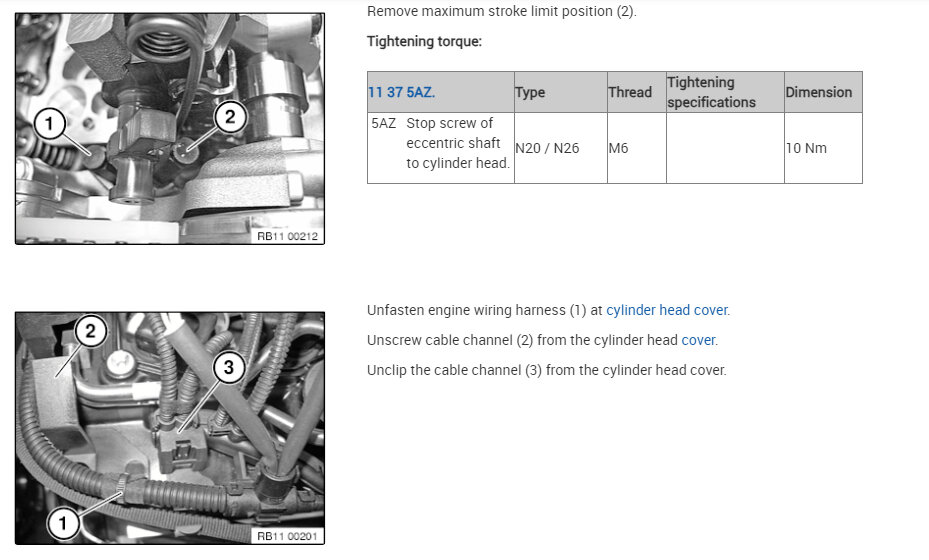 1
2
RB11 00212

Remove maximum stroke limit position (2).

Tightening torque:

| 11 37 5AZ. | Type | Thread | Tightening specifications | Dimension |
|---|---|---|---|---|
| 5AZ Stop screw of eccentric shaft to cylinder head. | N20 / N26 | M6 | | 10 Nm |

2
3
1
RB11 00201

Unfasten engine wiring harness (1) at cylinder head cover.

Unscrew cable channel (2) from the cylinder head cover.

Unclip the cable channel (3) from the cylinder head cover.