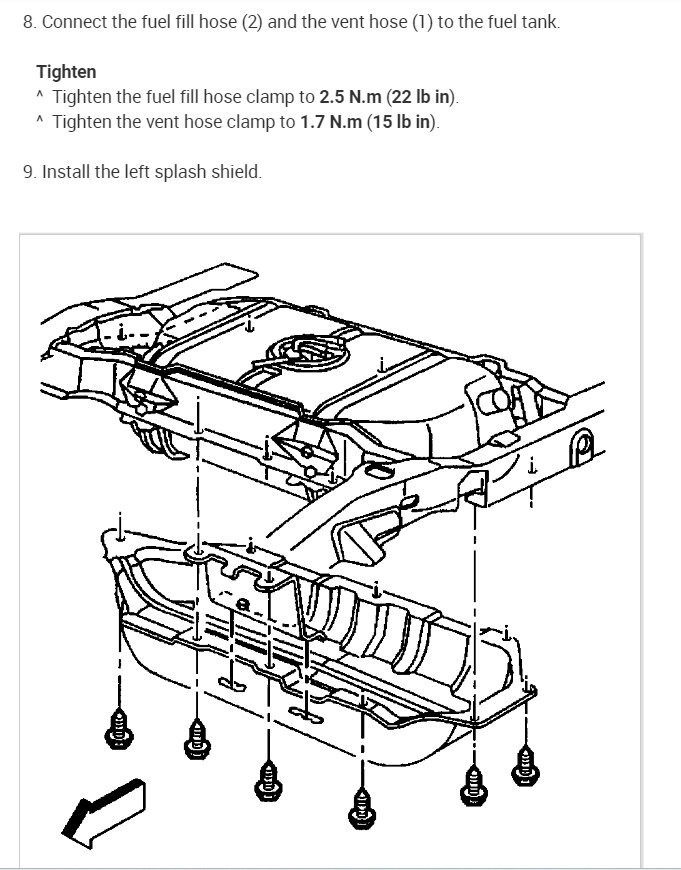 8. Connect the fuel fill hose (2) and the vent hose (1) to the fuel tank.

Tighten
^ Tighten the fuel fill hose clamp to 2.5 N.m (22 lb in).
^ Tighten the vent hose clamp to 1.7 N.m (15 lb in).

9. Install the left splash shield.