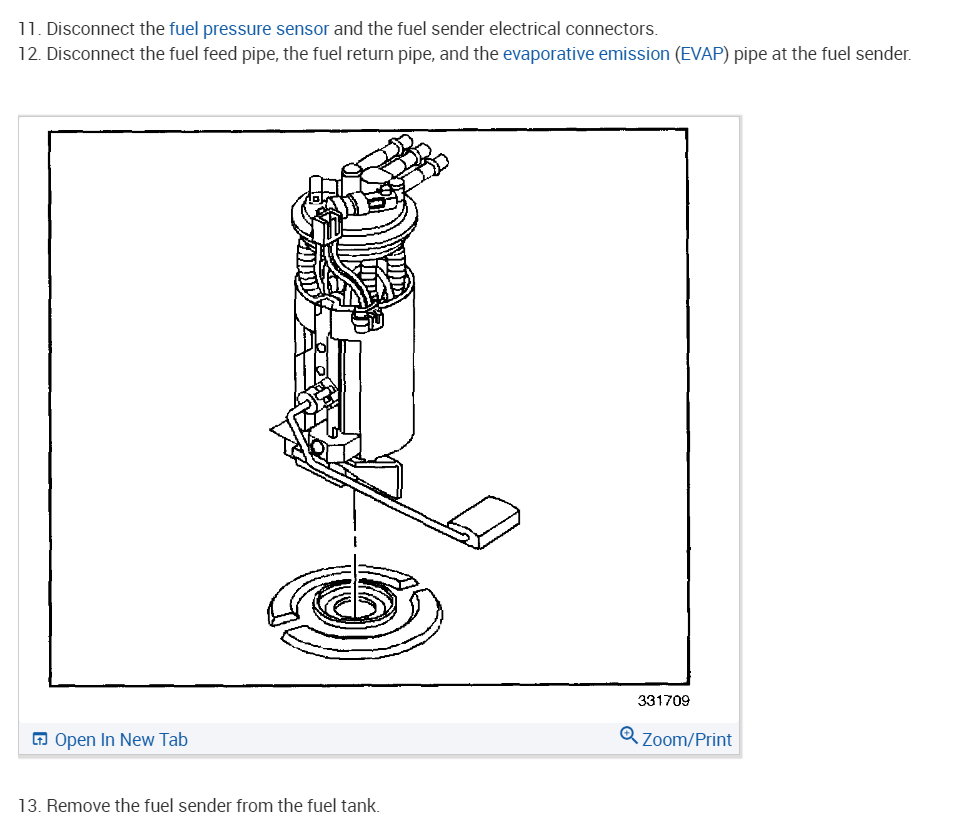 11. Disconnect the fuel pressure sensor and the fuel sender electrical connectors.
12. Disconnect the fuel feed pipe, the fuel return pipe, and the evaporative emission (EVAP) pipe at the fuel sender.

331709

Open In New Tab

Zoom/Print

13. Remove the fuel sender from the fuel tank.