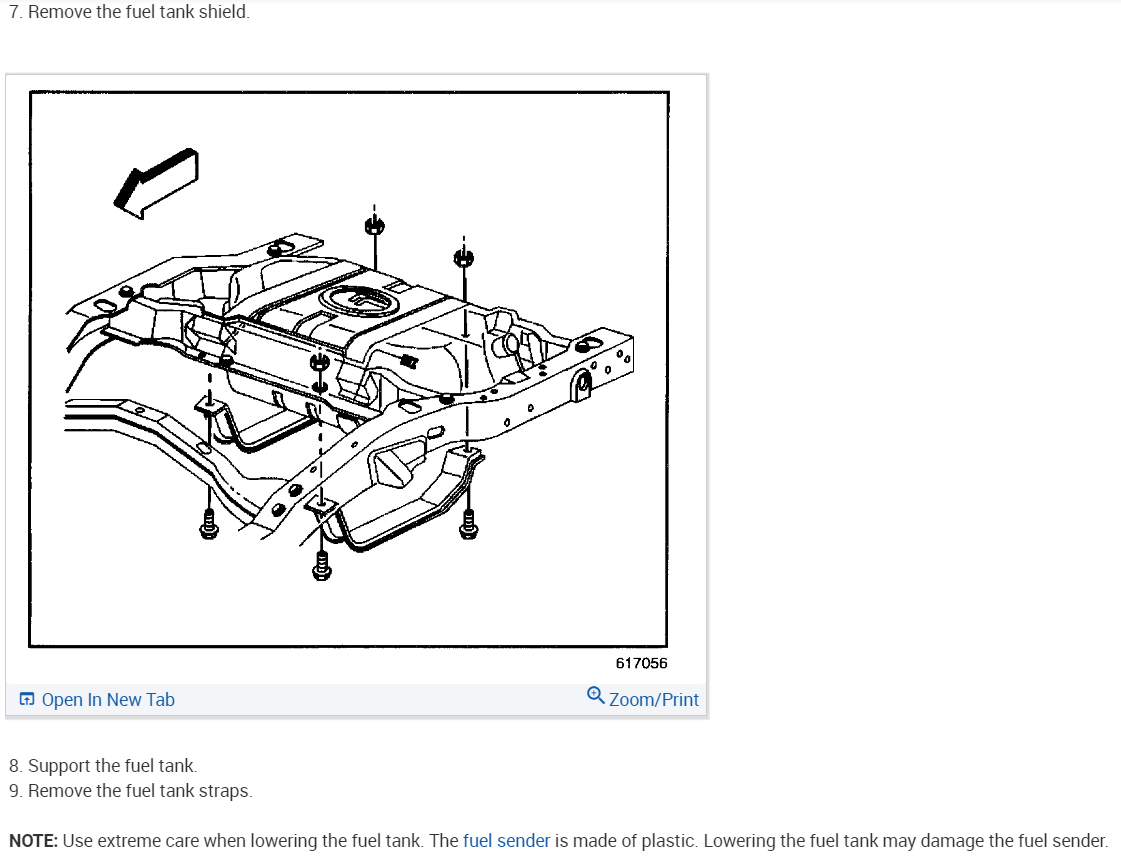 7. Remove the fuel tank shield.

617056

Open In New Tab

Zoom/Print

8. Support the fuel tank.
9. Remove the fuel tank straps.

NOTE: Use extreme care when lowering the fuel tank. The fuel sender is made of plastic. Lowering the fuel tank may damage the fuel sender.