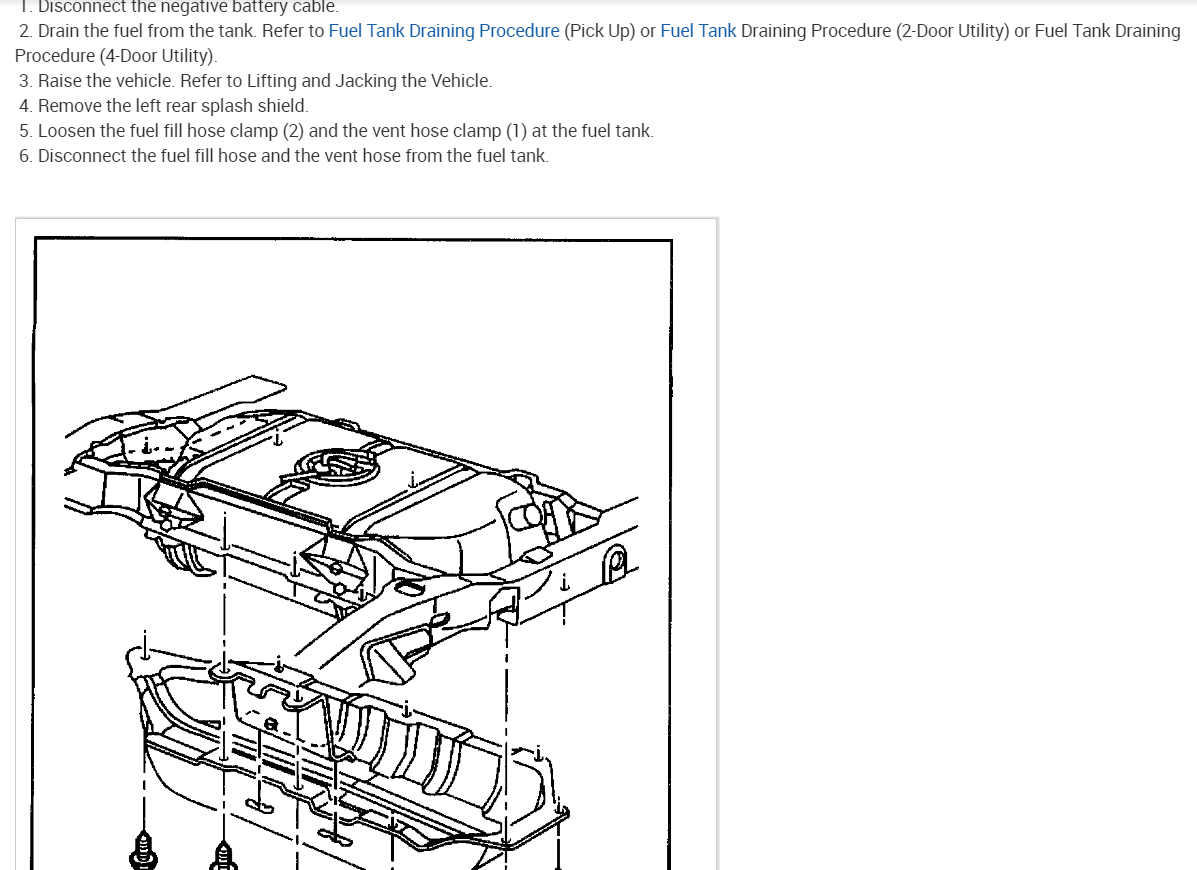 1. Disconnect the negative battery cable.
2. Drain the fuel from the tank. Refer to Fuel Tank Draining Procedure (Pick Up) or Fuel Tank Draining Procedure (2-Door Utility) or Fuel Tank Draining Procedure (4-Door Utility).
3. Raise the vehicle. Refer to Lifting and Jacking the Vehicle.
4. Remove the left rear splash shield.
5. Loosen the fuel fill hose clamp (2) and the vent hose clamp (1) at the fuel tank.
6. Disconnect the fuel fill hose and the vent hose from the fuel tank.