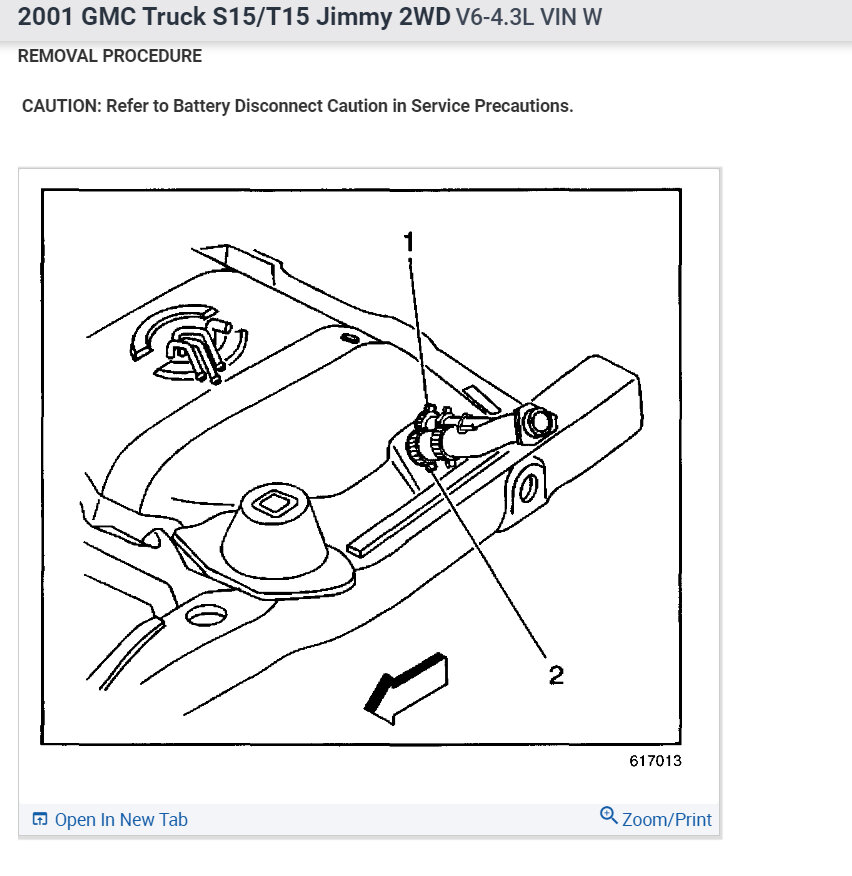 2001 GMC Truck S15/T15 Jimmy 2WD V6-4.3L VIN W

REMOVAL PROCEDURE

CAUTION: Refer to Battery Disconnect Caution in Service Precautions.

1

2

617013

Open In New Tab

Zoom/Print