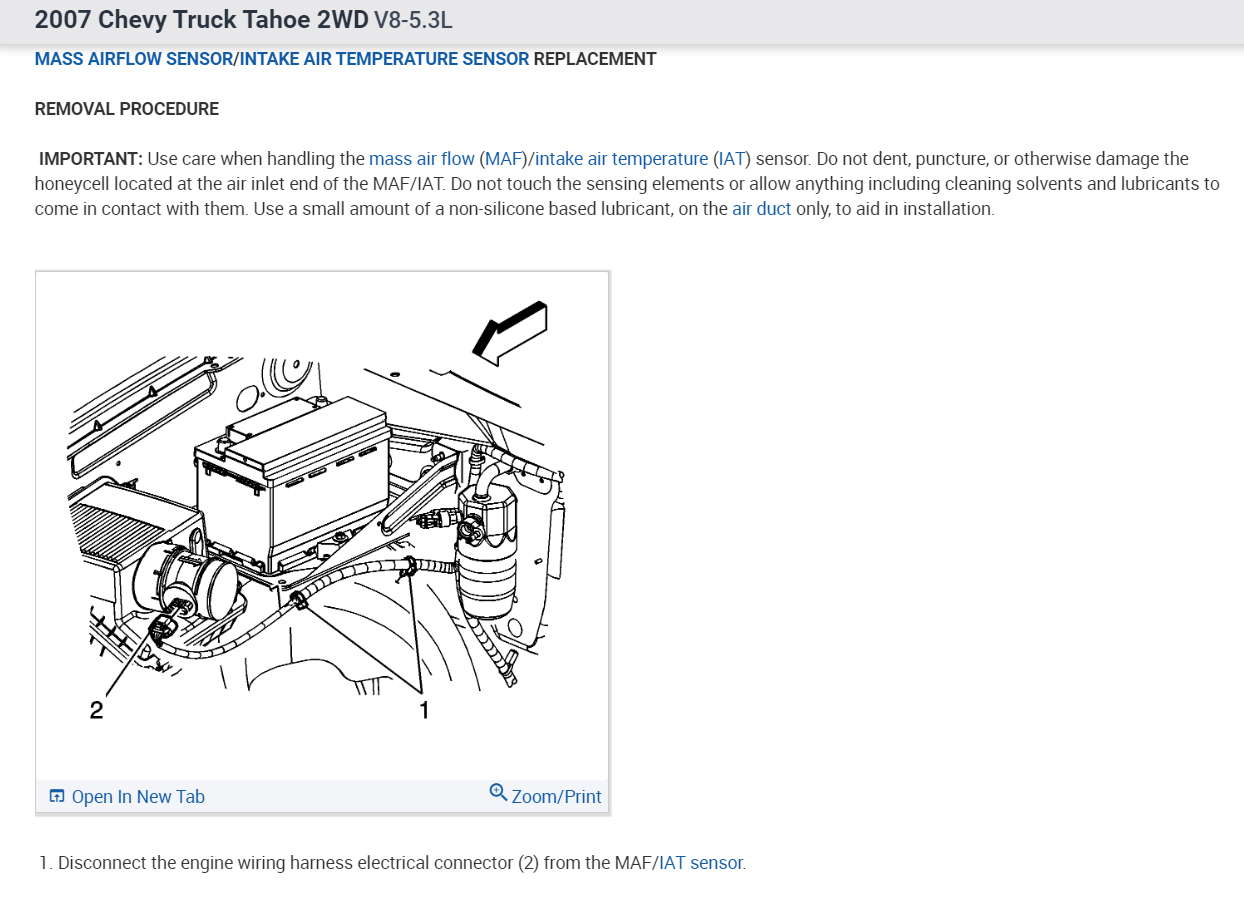 2007 Chevy Truck Tahoe 2WD V8-5.3L

MASS AIRFLOW SENSOR/INTAKE AIR TEMPERATURE SENSOR REPLACEMENT

REMOVAL PROCEDURE

IMPORTANT: Use care when handling the mass air flow (MAF)/intake air temperature (IAT) sensor. Do not dent, puncture, or otherwise damage the honeycell located at the air inlet end of the MAF/IAT. Do not touch the sensing elements or allow anything including cleaning solvents and lubricants to come in contact with them. Use a small amount of a non-silicone based lubricant, on the air duct only, to aid in installation.

2

1

Open In New Tab

Zoom/Print

1. Disconnect the engine wiring harness electrical connector (2) from the MAF/IAT sensor.