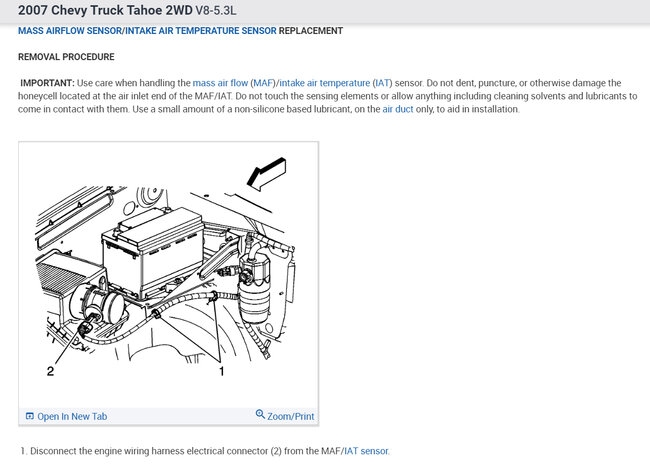 2007 Chevy Truck Tahoe 2WD V8-5.3L

MASS AIRFLOW SENSOR/INTAKE AIR TEMPERATURE SENSOR REPLACEMENT

REMOVAL PROCEDURE

IMPORTANT: Use care when handling the mass air flow (MAF)/intake air temperature (IAT) sensor. Do not dent, puncture, or otherwise damage the honeycell located at the air inlet end of the MAF/IAT. Do not touch the sensing elements or allow anything including cleaning solvents and lubricants to come in contact with them. Use a small amount of a non-silicone based lubricant, on the air duct only, to aid in installation.

2

1

Open In New Tab

Zoom/Print

1. Disconnect the engine wiring harness electrical connector (2) from the MAF/IAT sensor.