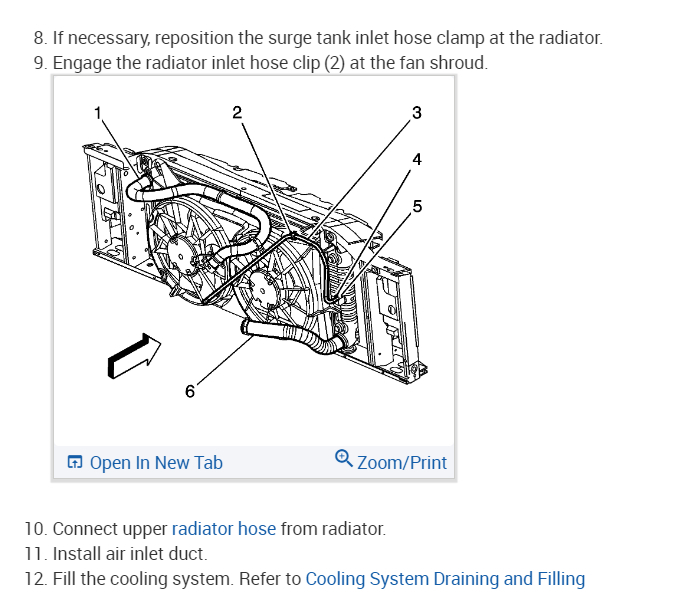 8. If necessary, reposition the surge tank inlet hose clamp at the radiator.
9. Engage the radiator inlet hose clip (2) at the fan shroud.

1
2
3
4
5
6

Open In New Tab
Zoom/Print

10. Connect upper radiator hose from radiator.
11. Install air inlet duct.
12. Fill the cooling system. Refer to Cooling System Draining and Filling