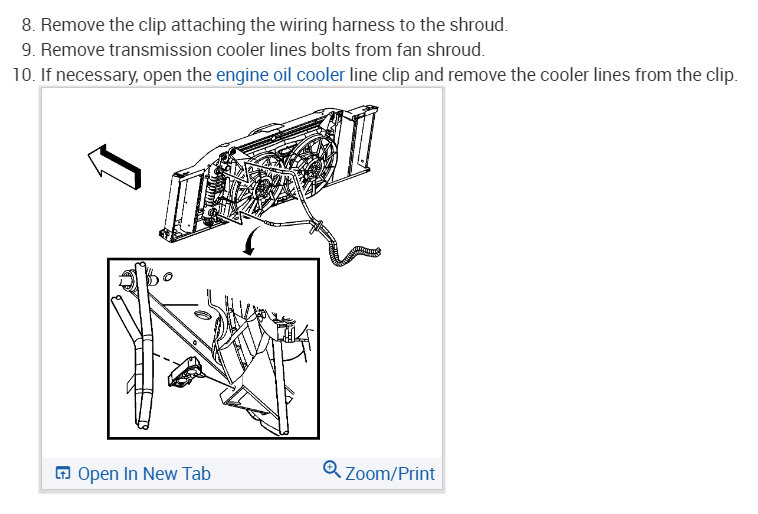 8. Remove the clip attaching the wiring harness to the shroud.
9. Remove transmission cooler lines bolts from fan shroud.
10. If necessary, open the engine oil cooler line clip and remove the cooler lines from the clip.

Open In New Tab
Zoom/Print