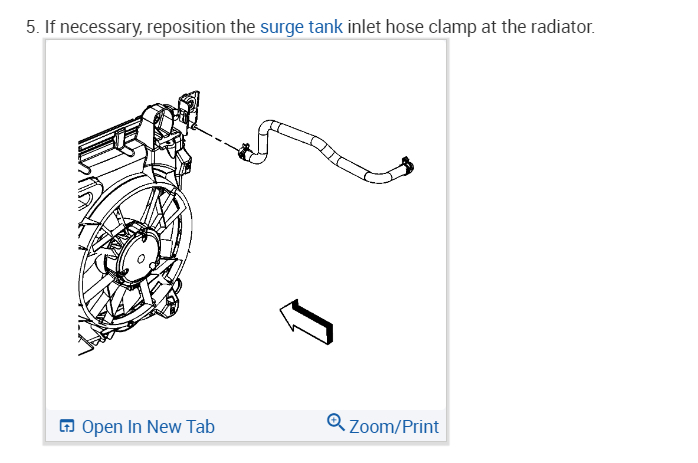 5. If necessary, reposition the surge tank inlet hose clamp at the radiator.

Open In New Tab Zoom/Print