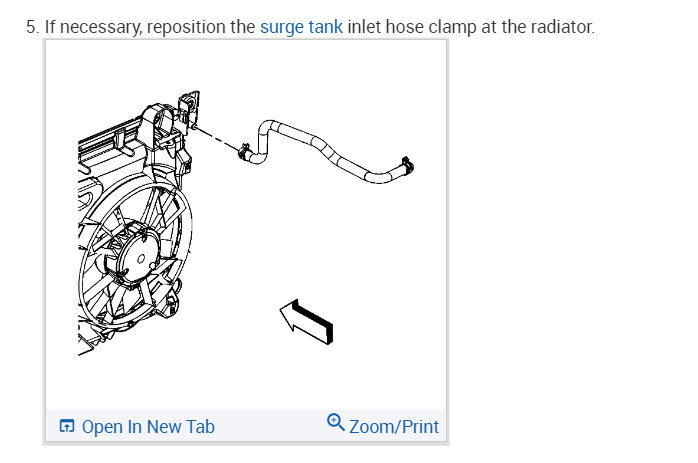 5. If necessary, reposition the surge tank inlet hose clamp at the radiator.

Open In New Tab

Zoom/Print