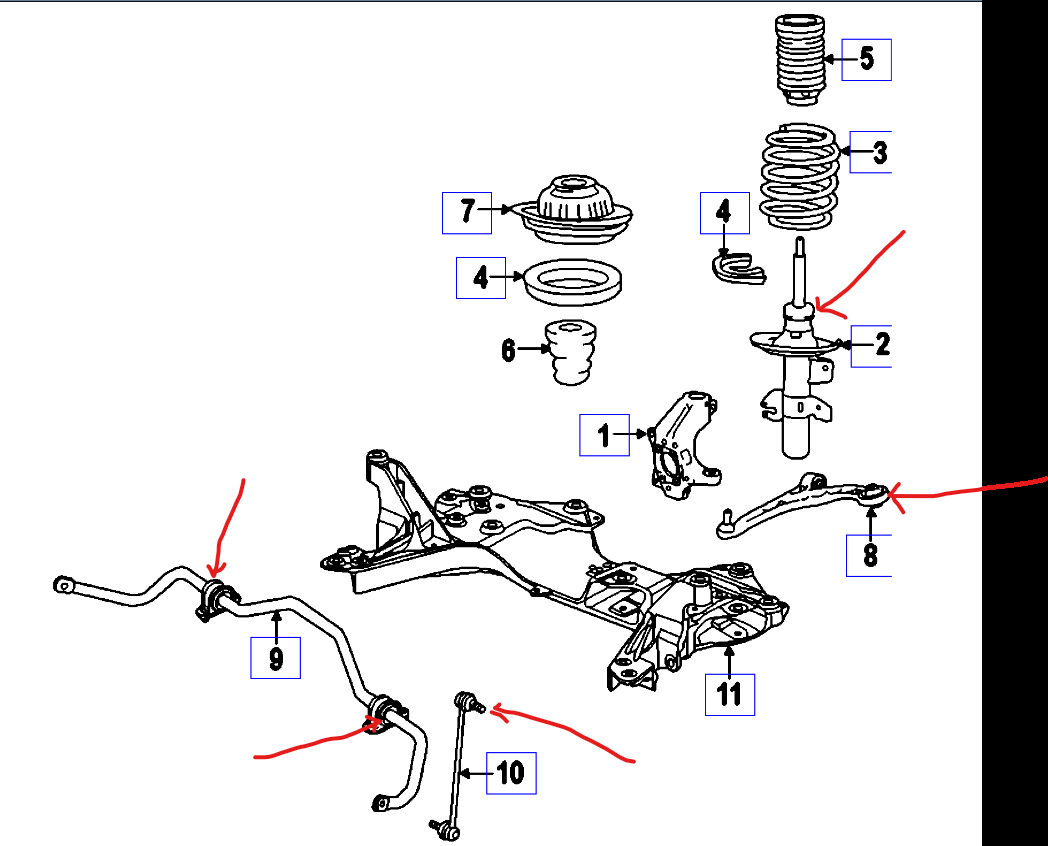 5
3
7
4
4
6
2
1
8
9
11
10