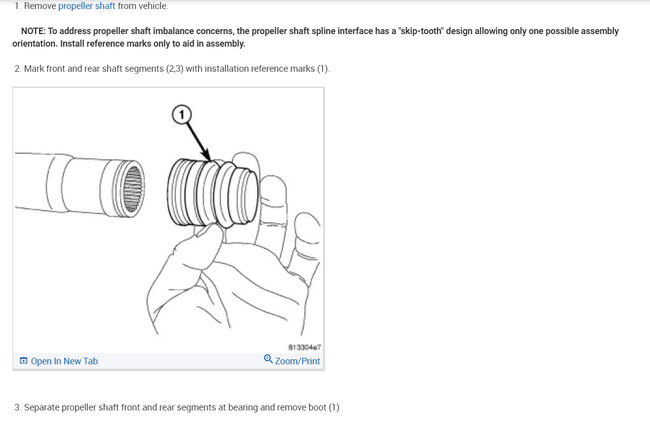 1. Remove propeller shaft from vehicle.

NOTE: To address propeller shaft imbalance concerns, the propeller shaft spline interface has a "skip-tooth" design allowing only one possible assembly orientation. Install reference marks only to aid in assembly.

2. Mark front and rear shaft segments (2,3) with installation reference marks (1).

1

813304e7

Open In New Tab

Zoom/Print

3. Separate propeller shaft front and rear segments at bearing and remove boot (1)