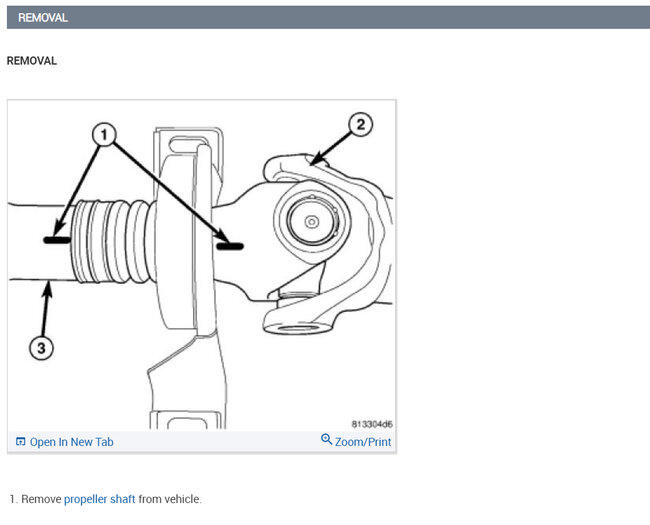 REMOVAL

REMOVAL

1
2
3

813304d6

Open In New Tab
Zoom/Print

1. Remove propeller shaft from vehicle.