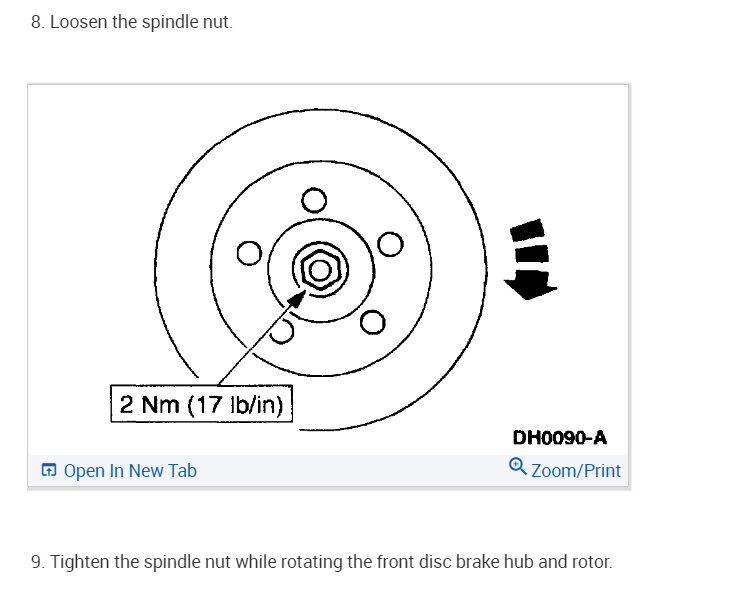 8. Loosen the spindle nut.

2 Nm (17 lb/in)

DH0090-A

Open In New Tab

Zoom/Print

9. Tighten the spindle nut while rotating the front disc brake hub and rotor.