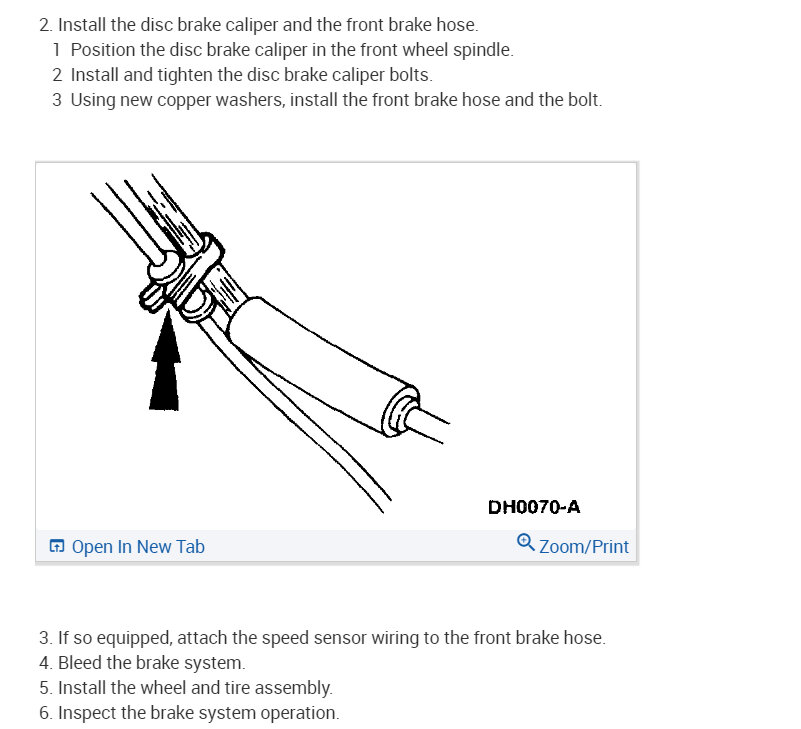 2. Install the disc brake caliper and the front brake hose.
1 Position the disc brake caliper in the front wheel spindle.
2 Install and tighten the disc brake caliper bolts.
3 Using new copper washers, install the front brake hose and the bolt.

DH0070-A

Open In New Tab

Zoom/Print

3. If so equipped, attach the speed sensor wiring to the front brake hose.
4. Bleed the brake system.
5. Install the wheel and tire assembly.
6. Inspect the brake system operation.