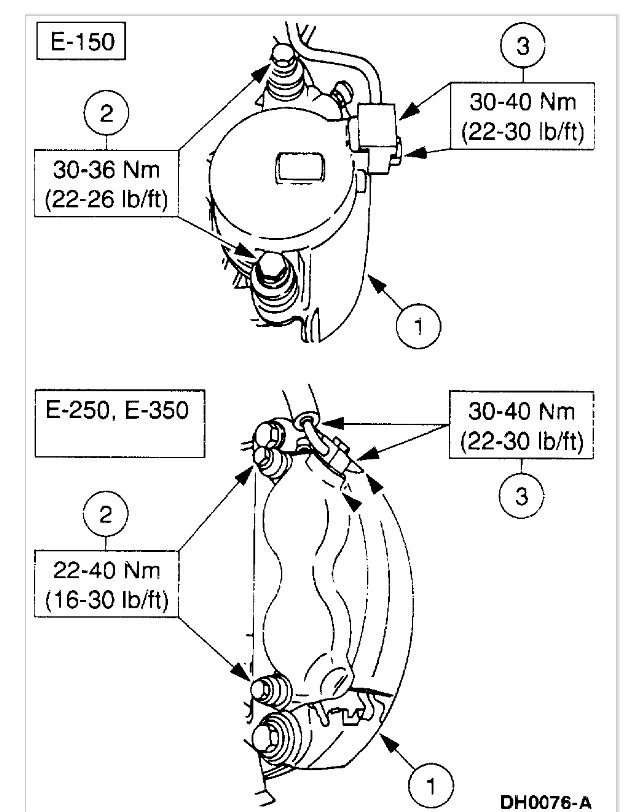 E-150

3

30-40 Nm
(22-30 lb/ft)

2

30-36 Nm
(22-26 lb/ft)

1

E-250, E-350

30-40 Nm
(22-30 lb/ft)

3

2

22-40 Nm
(16-30 lb/ft)

1

DH0076-A