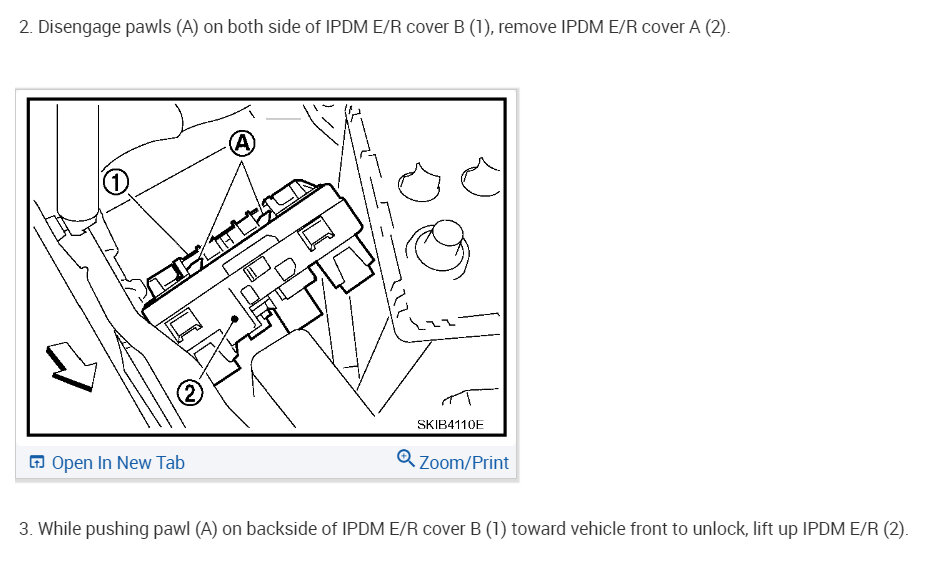 2. Disengage pawls (A) on both side of IPDM E/R cover B (1), remove IPDM E/R cover A (2).

A
1
2
SKIB4110E

Open In New Tab
Zoom/Print

3. While pushing pawl (A) on backside of IPDM E/R cover B (1) toward vehicle front to unlock, lift up IPDM E/R (2).