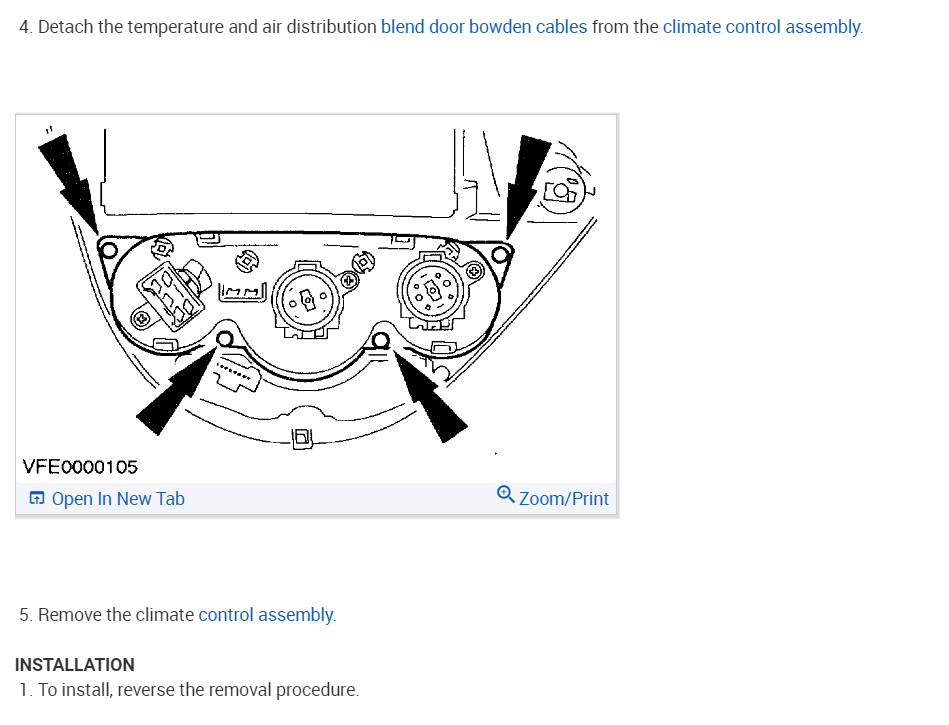 4. Detach the temperature and air distribution blend door bowden cables from the climate control assembly.

VFE0000105

Open In New Tab

Zoom/Print

5. Remove the climate control assembly.

INSTALLATION

1. To install, reverse the removal procedure.