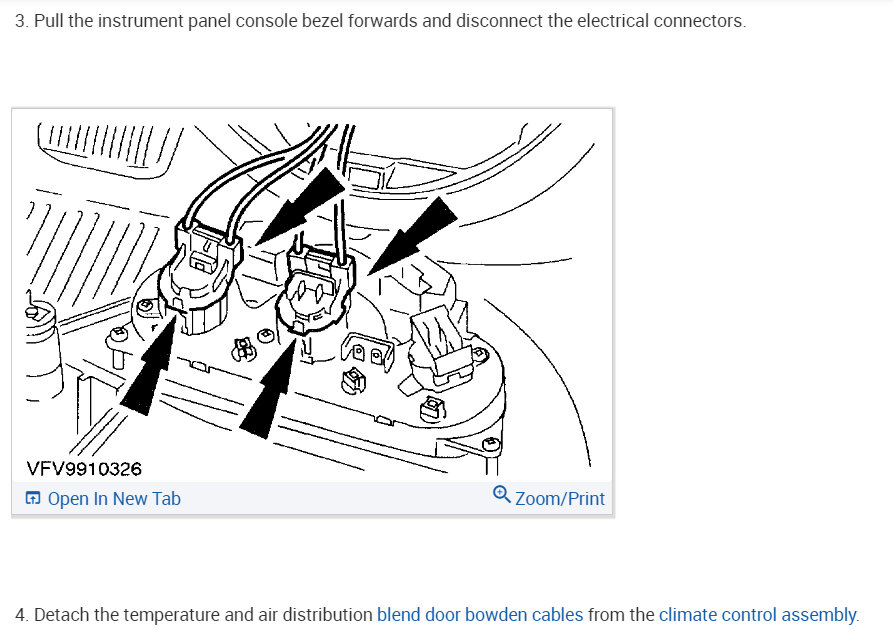 3. Pull the instrument panel console bezel forwards and disconnect the electrical connectors.

VFV9910326

Open In New Tab

Zoom/Print

4. Detach the temperature and air distribution blend door bowden cables from the climate control assembly.