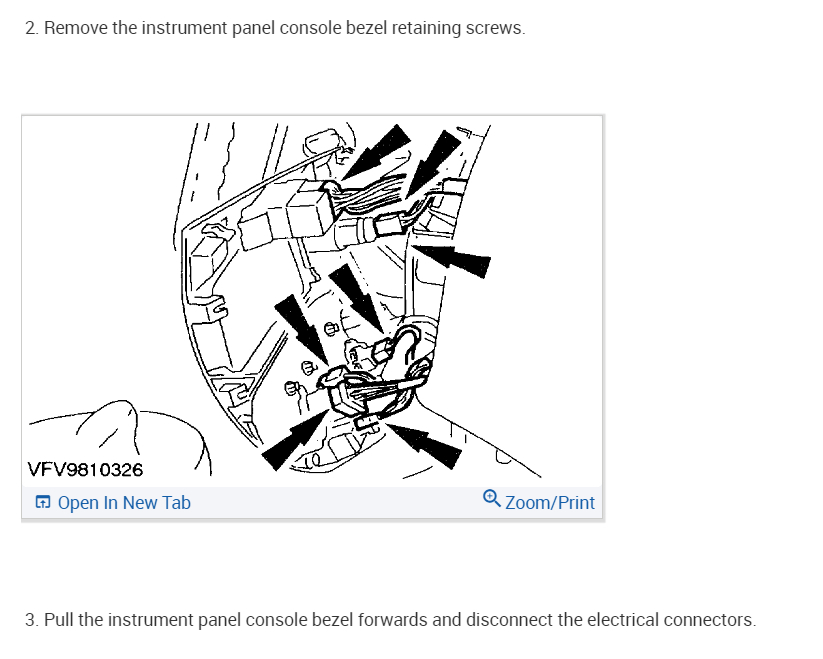 2. Remove the instrument panel console bezel retaining screws.

VFV9810326

Open In New Tab

Zoom/Print

3. Pull the instrument panel console bezel forwards and disconnect the electrical connectors.