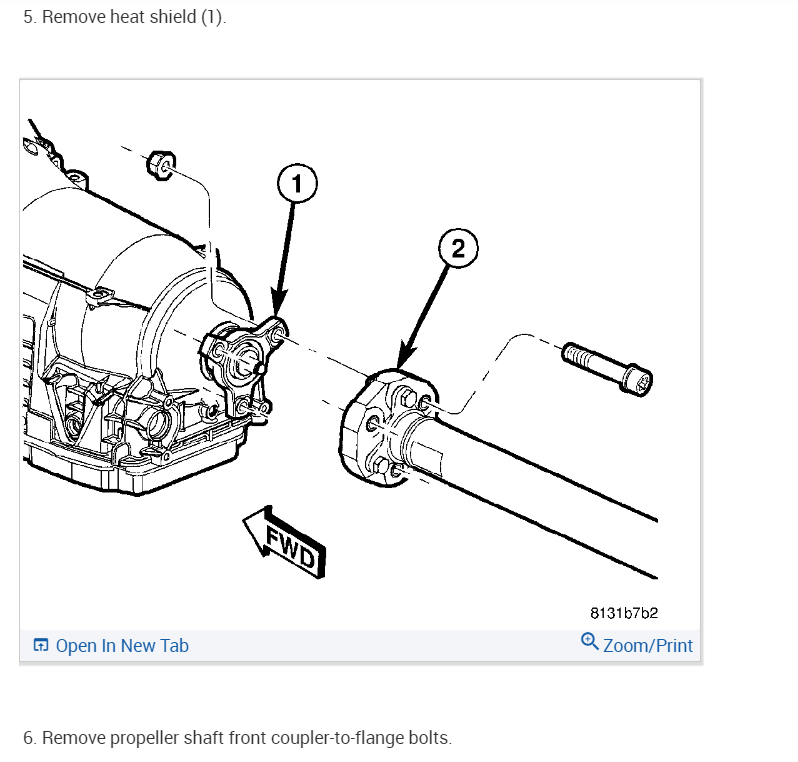 5. Remove heat shield (1).

1

2

FWD

8131b7b2

Open In New Tab

Zoom/Print

6. Remove propeller shaft front coupler-to-flange bolts.