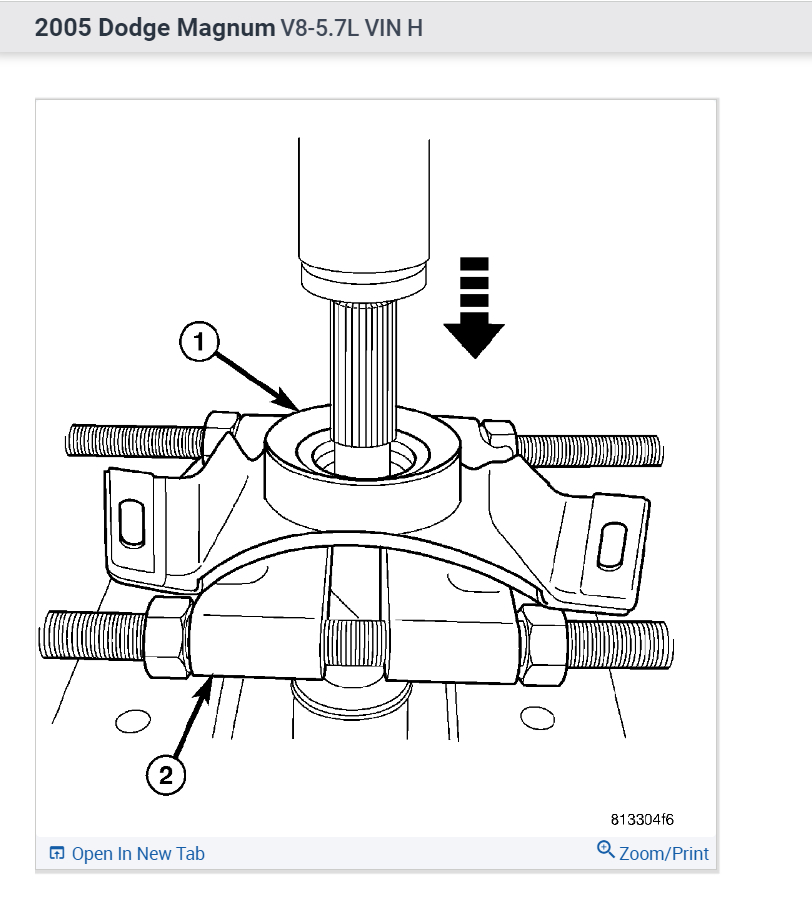 2005 Dodge Magnum V8-5.7L VIN H

1

2

813304f6

Open In New Tab

Zoom/Print