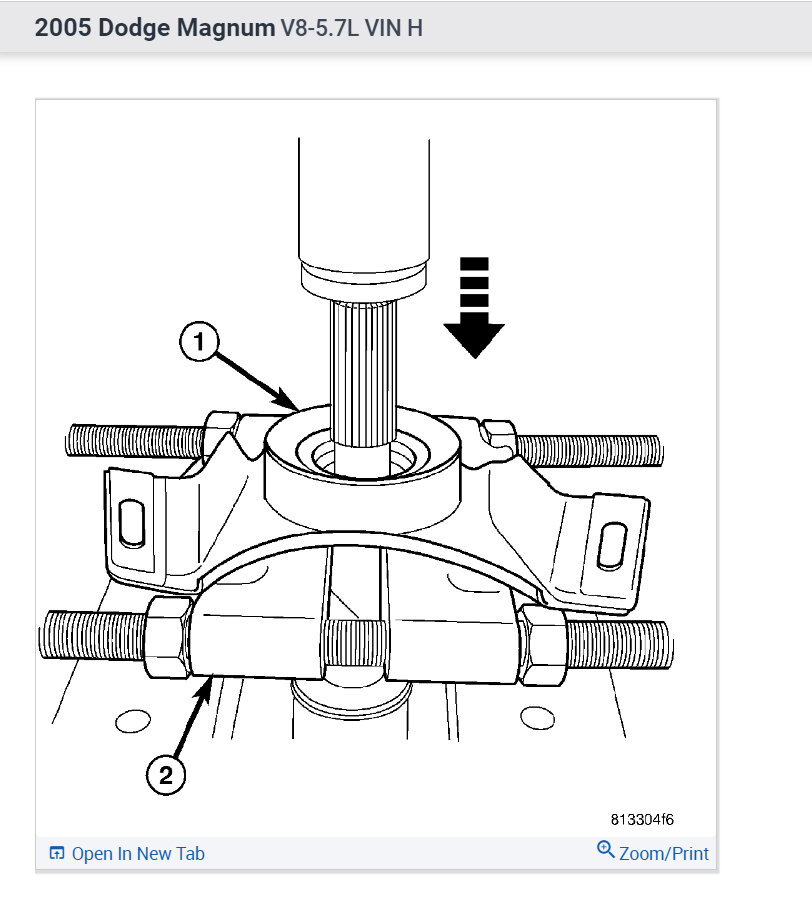 2005 Dodge Magnum V8-5.7L VIN H

1

2

813304f6

Open In New Tab

Zoom/Print