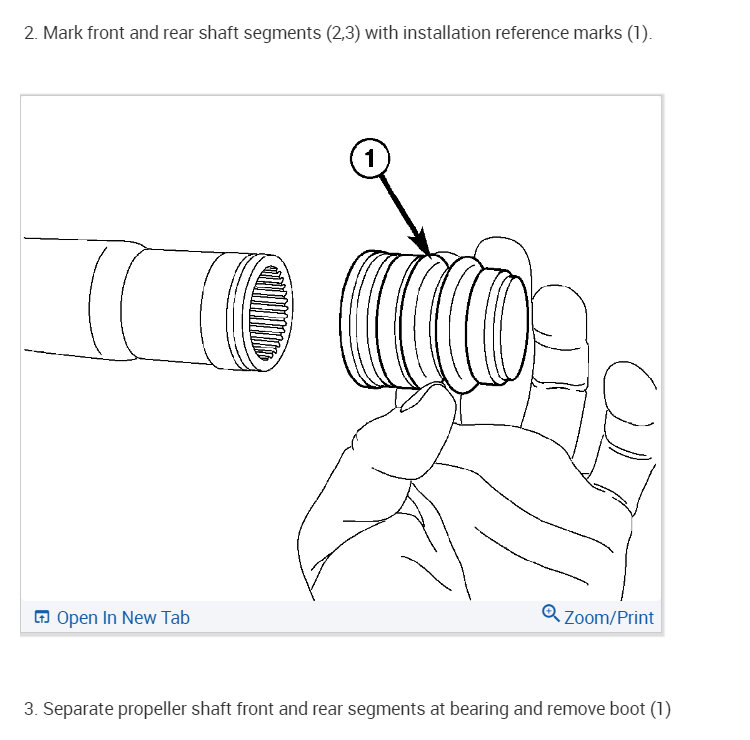 2. Mark front and rear shaft segments (2,3) with installation reference marks (1).

1

Open In New Tab

Zoom/Print

3. Separate propeller shaft front and rear segments at bearing and remove boot (1)