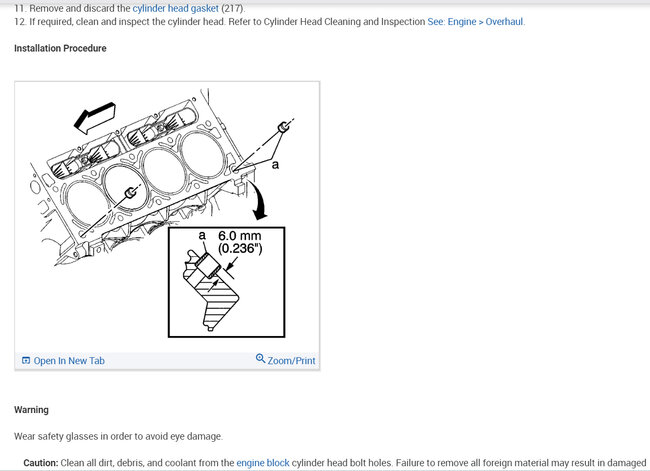 11. Remove and discard the cylinder head gasket (217).
12. If required, clean and inspect the cylinder head. Refer to Cylinder Head Cleaning and Inspection See: Engine > Overhaul.

Installation Procedure

a

a 6.0 mm (0.236")

Open In New Tab

Zoom/Print

Warning

Wear safety glasses in order to avoid eye damage.

Caution: Clean all dirt, debris, and coolant from the engine block cylinder head bolt holes. Failure to remove all foreign material may result in damaged