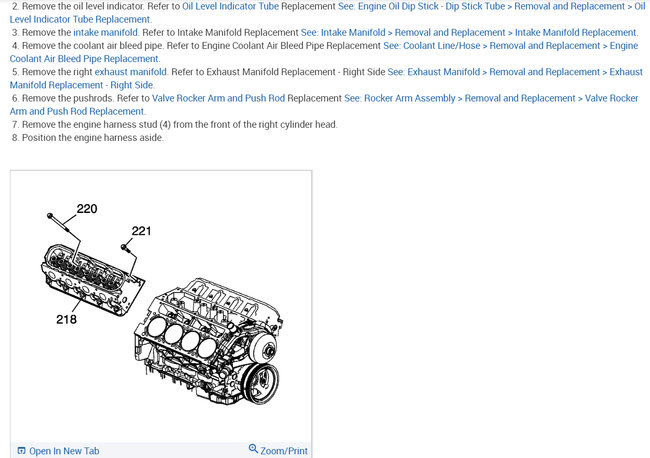 2. Remove the oil level indicator. Refer to Oil Level Indicator Tube Replacement See: Engine Oil Dip Stick - Dip Stick Tube > Removal and Replacement > Oil Level Indicator Tube Replacement.
3. Remove the intake manifold. Refer to Intake Manifold Replacement See: Intake Manifold > Removal and Replacement > Intake Manifold Replacement.
4. Remove the coolant air bleed pipe. Refer to Engine Coolant Air Bleed Pipe Replacement See: Coolant Line/Hose > Removal and Replacement > Engine Coolant Air Bleed Pipe Replacement.
5. Remove the right exhaust manifold. Refer to Exhaust Manifold Replacement - Right Side See: Exhaust Manifold > Removal and Replacement > Exhaust Manifold Replacement - Right Side.
6. Remove the pushrods. Refer to Valve Rocker Arm and Push Rod Replacement See: Rocker Arm Assembly > Removal and Replacement > Valve Rocker Arm and Push Rod Replacement.
7. Remove the engine harness stud (4) from the front of the right cylinder head.
8. Position the engine harness aside.

220
221
218

Open In New Tab
Zoom/Print