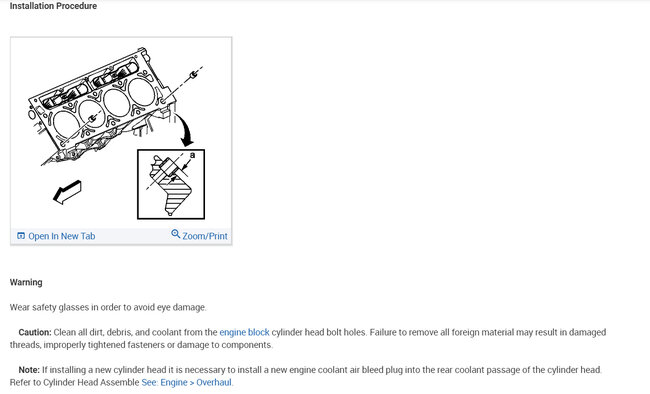 Installation Procedure

a

Open In New Tab

Zoom/Print

Warning

Wear safety glasses in order to avoid eye damage.

Caution: Clean all dirt, debris, and coolant from the engine block cylinder head bolt holes. Failure to remove all foreign material may result in damaged threads, improperly tightened fasteners or damage to components.

Note: If installing a new cylinder head it is necessary to install a new engine coolant air bleed plug into the rear coolant passage of the cylinder head. Refer to Cylinder Head Assemble See: Engine > Overhaul.