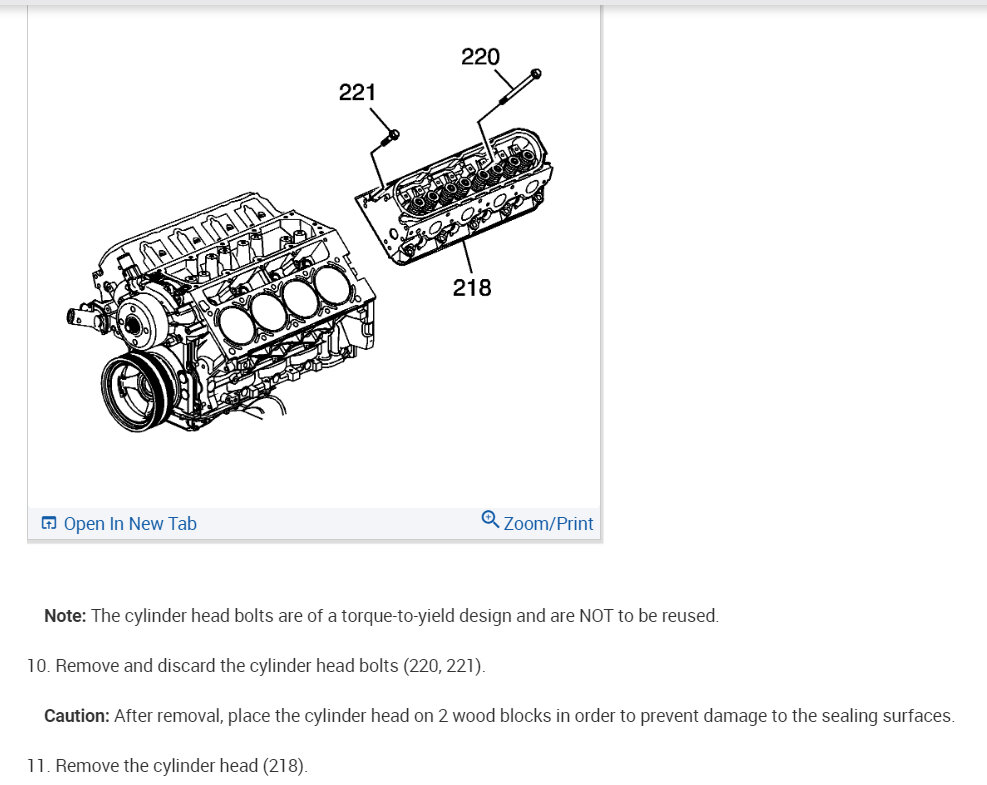 220
221
218

Open In New Tab
Zoom/Print

Note: The cylinder head bolts are of a torque-to-yield design and are NOT to be reused.

10. Remove and discard the cylinder head bolts (220, 221).

Caution: After removal, place the cylinder head on 2 wood blocks in order to prevent damage to the sealing surfaces.

11. Remove the cylinder head (218).