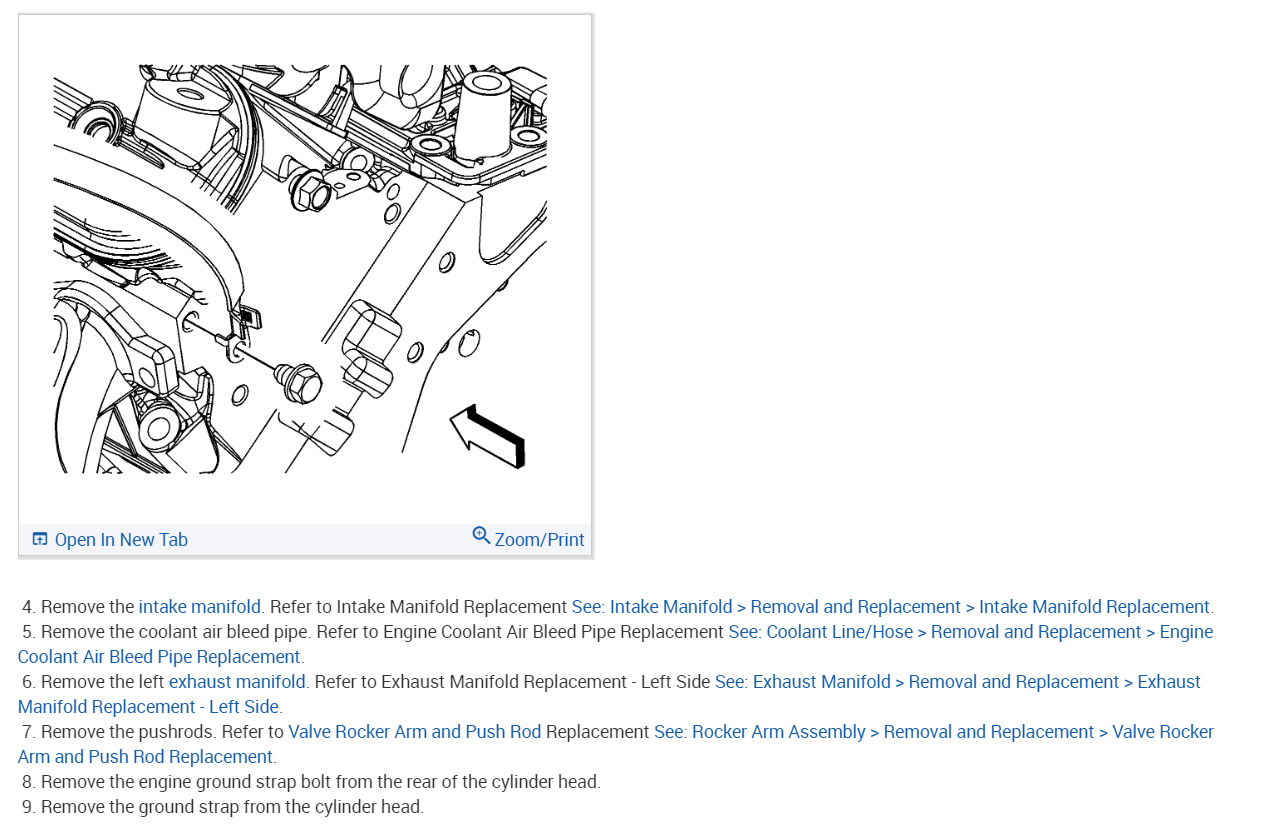 Open In New Tab
Zoom/Print

4. Remove the intake manifold. Refer to Intake Manifold Replacement See: Intake Manifold > Removal and Replacement > Intake Manifold Replacement.
5. Remove the coolant air bleed pipe. Refer to Engine Coolant Air Bleed Pipe Replacement See: Coolant Line/Hose > Removal and Replacement > Engine Coolant Air Bleed Pipe Replacement.
6. Remove the left exhaust manifold. Refer to Exhaust Manifold Replacement - Left Side See: Exhaust Manifold > Removal and Replacement > Exhaust Manifold Replacement - Left Side.
7. Remove the pushrods. Refer to Valve Rocker Arm and Push Rod Replacement See: Rocker Arm Assembly > Removal and Replacement > Valve Rocker Arm and Push Rod Replacement.
8. Remove the engine ground strap bolt from the rear of the cylinder head.
9. Remove the ground strap from the cylinder head.