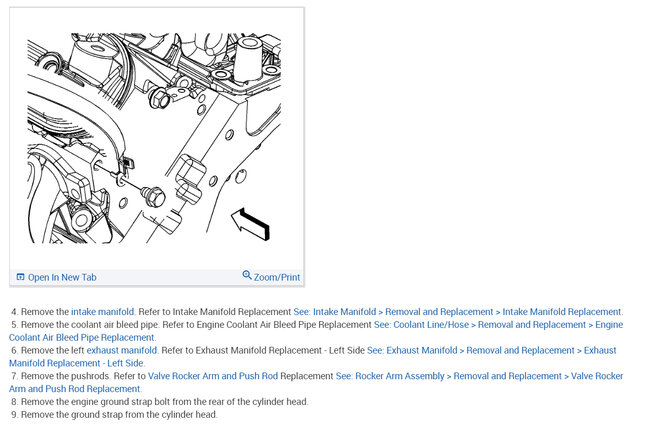 Open In New Tab

Zoom/Print

4. Remove the intake manifold. Refer to Intake Manifold Replacement See: Intake Manifold > Removal and Replacement > Intake Manifold Replacement.

5. Remove the coolant air bleed pipe. Refer to Engine Coolant Air Bleed Pipe Replacement See: Coolant Line/Hose > Removal and Replacement > Engine Coolant Air Bleed Pipe Replacement.

6. Remove the left exhaust manifold. Refer to Exhaust Manifold Replacement - Left Side See: Exhaust Manifold > Removal and Replacement > Exhaust Manifold Replacement - Left Side.

7. Remove the pushrods. Refer to Valve Rocker Arm and Push Rod Replacement See: Rocker Arm Assembly > Removal and Replacement > Valve Rocker Arm and Push Rod Replacement.

8. Remove the engine ground strap bolt from the rear of the cylinder head.

9. Remove the ground strap from the cylinder head.