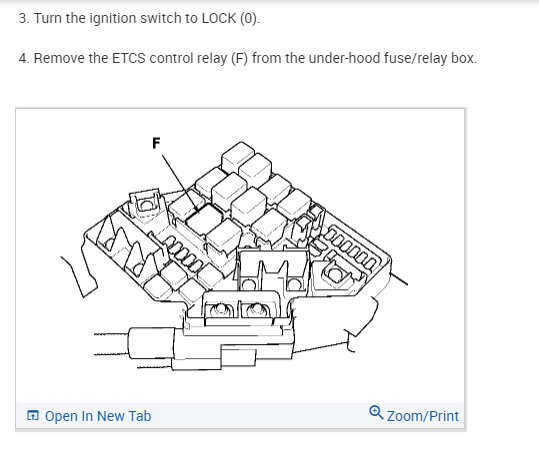 3. Turn the ignition switch to LOCK (0).

4. Remove the ETCS control relay (F) from the under-hood fuse/relay box.

F

Open In New Tab

Zoom/Print