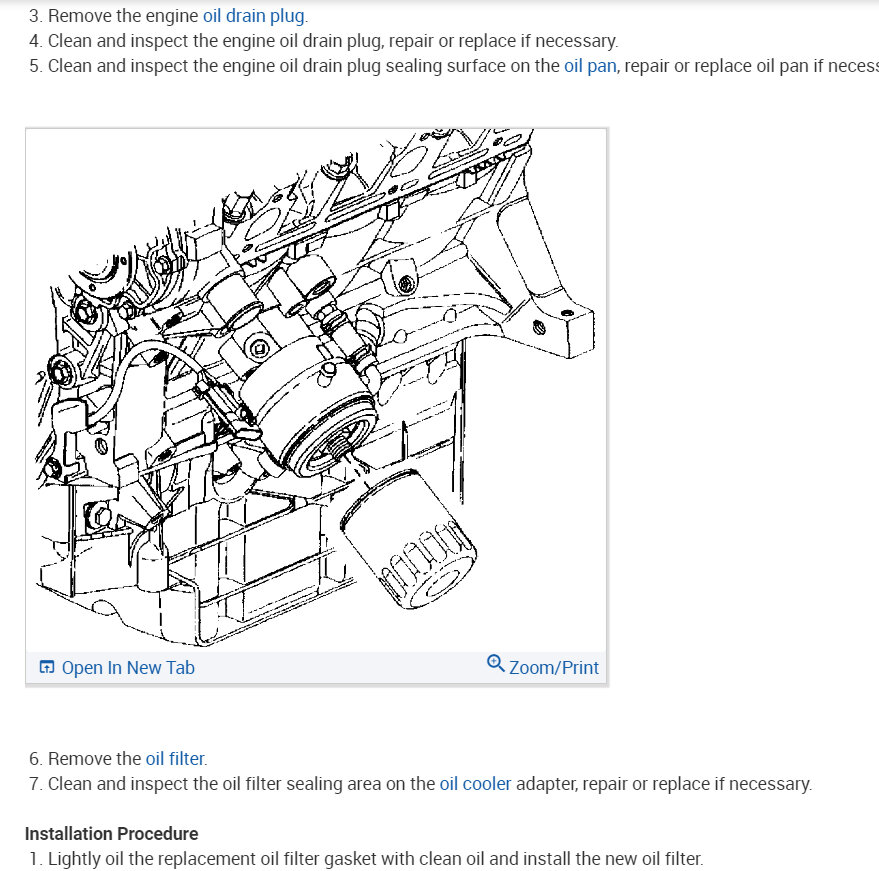 3. Remove the engine oil drain plug.
4. Clean and inspect the engine oil drain plug, repair or replace if necessary.
5. Clean and inspect the engine oil drain plug sealing surface on the oil pan, repair or replace oil pan if neces

Open In New Tab
Zoom/Print

6. Remove the oil filter.
7. Clean and inspect the oil filter sealing area on the oil cooler adapter, repair or replace if necessary.

Installation Procedure
1. Lightly oil the replacement oil filter gasket with clean oil and install the new oil filter.