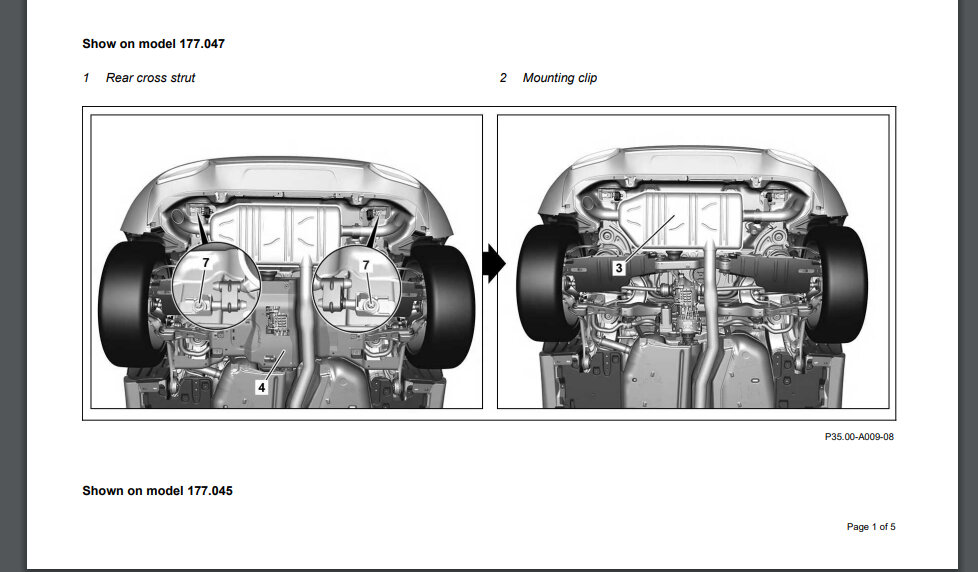 Show on model 177.047

1 Rear cross strut

2 Mounting clip

7

7

4

3

P35.00-A009-08

Shown on model 177.045

Page 1 of 5