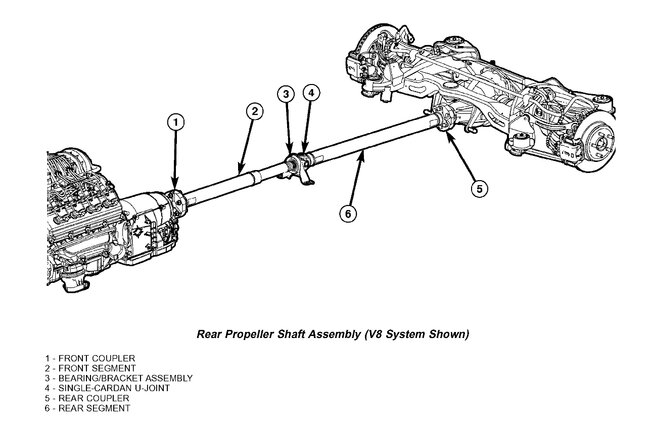 1
2
3
4
5
6

Rear Propeller Shaft Assembly (V8 System Shown)

1 - FRONT COUPLER
2 - FRONT SEGMENT
3 - BEARING/BRACKET ASSEMBLY
4 - SINGLE-CARDAN U-JOINT
5 - REAR COUPLER
6 - REAR SEGMENT